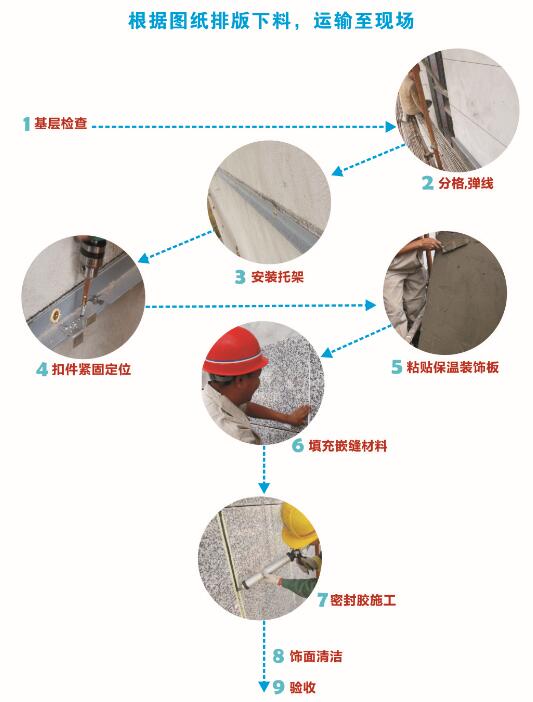 根据图纸排版下料，运输至现场

1 基层检查

2 分格,弹线

3 安装托架

4 扣件紧固定位

5 粘贴保温装饰板

6 填充嵌缝材料

7 密封胶施工

8 饰面清洁

9 验收